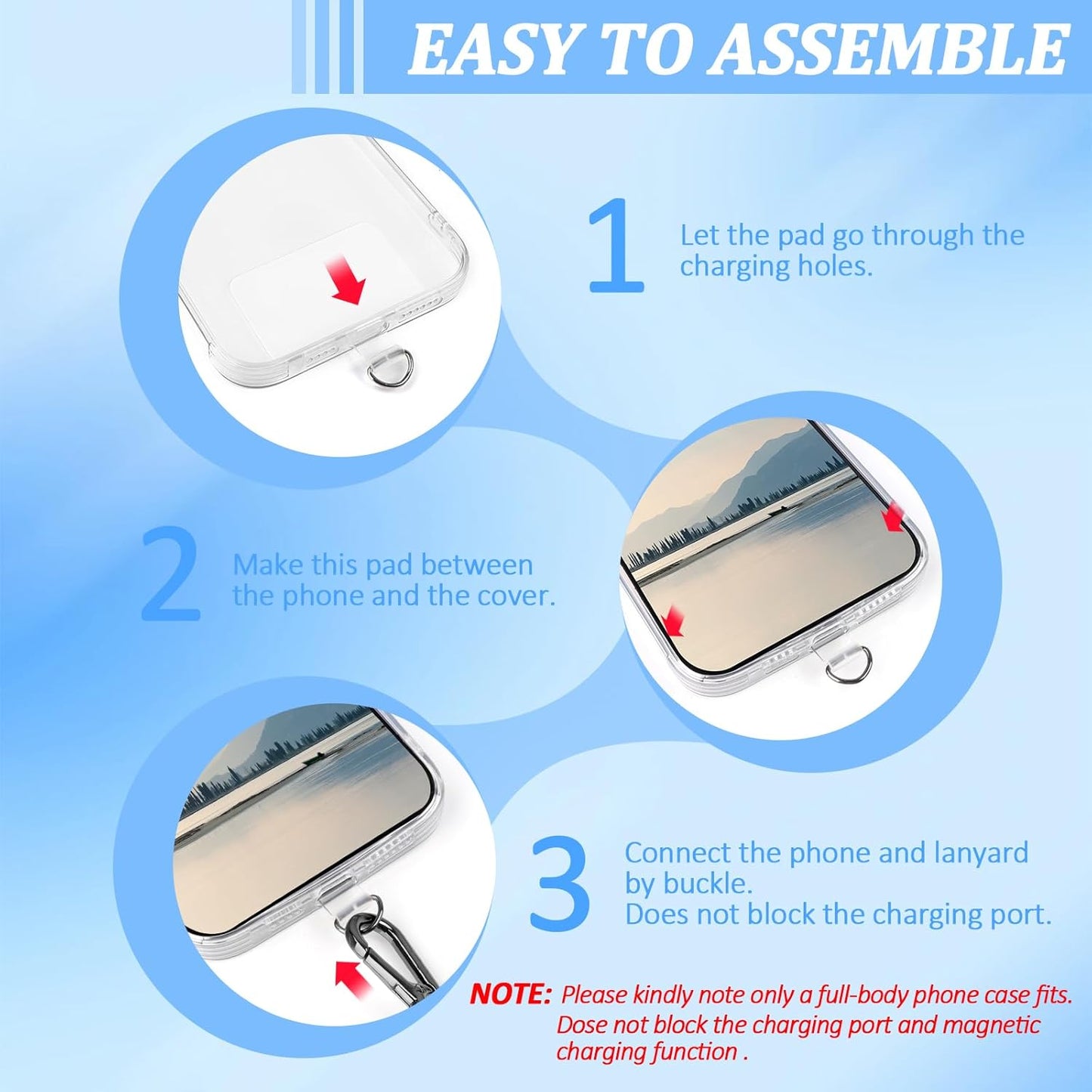 EASY TO ASSEMBLE

1 Let the pad go through the charging holes.

2 Make this pad between the phone and the cover.

3 Connect the phone and lanyard by buckle.
Does not block the charging port.

NOTE: Please kindly note only a full-body phone case fits.
Dose not block the charging port and magnetic charging function .